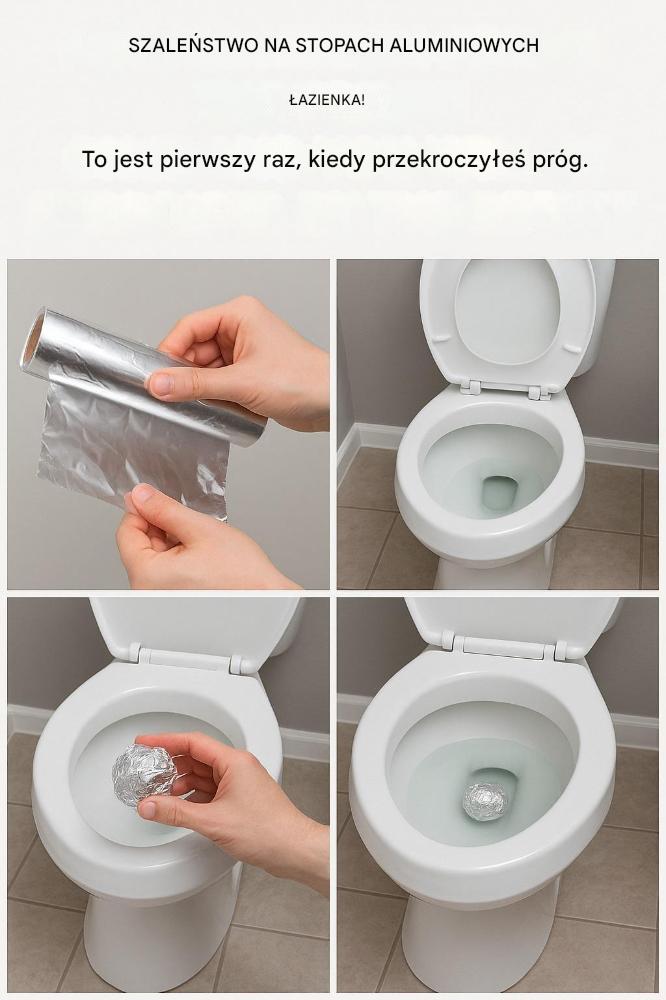 SZALEŃSTWO NA STOPACH ALUMINIOWYCH

ŁAZIENKA!

To jest pierwszy raz, kiedy przekroczyłeś próg.