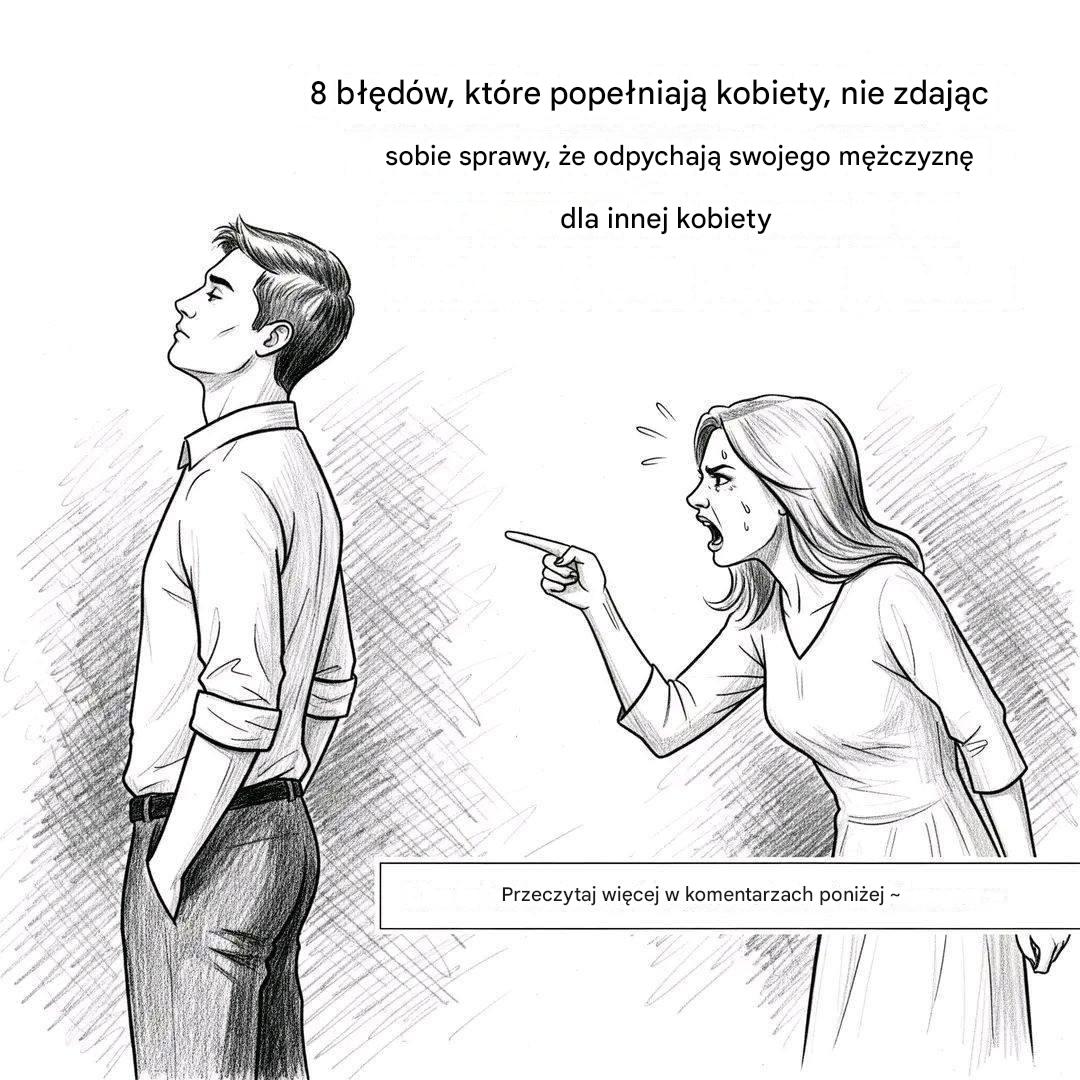 8 błędów, które popełniają kobiety, nie zdając sobie sprawy, że odpychają swojego mężczyznę dla innej kobiety

Przeczytaj więcej w komentarzach poniżej ~