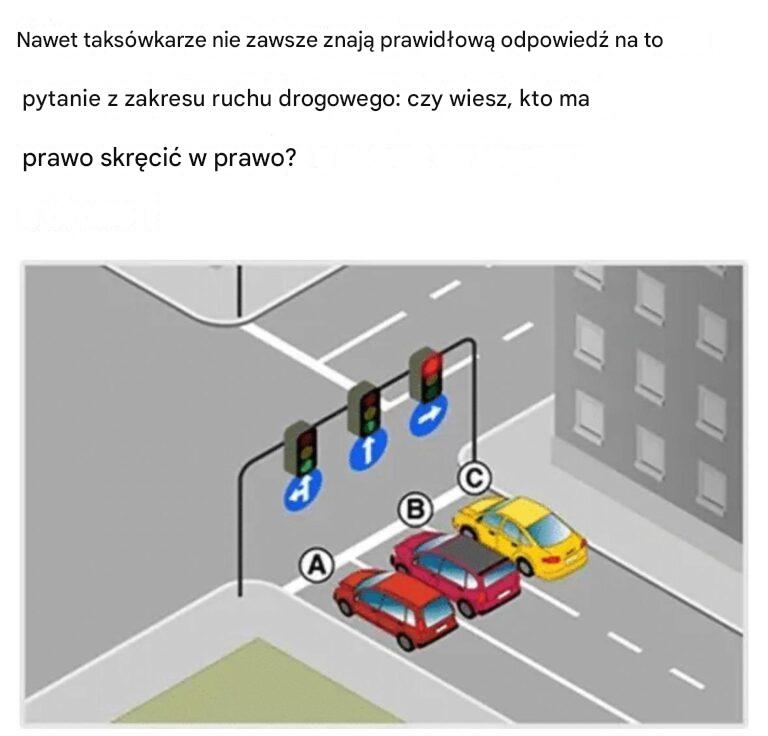 Nawet taksówkarze nie zawsze znają prawidłową odpowiedź na to pytanie z zakresu ruchu drogowego: czy wiesz, kto ma prawo skręcić w prawo?

C

B

A